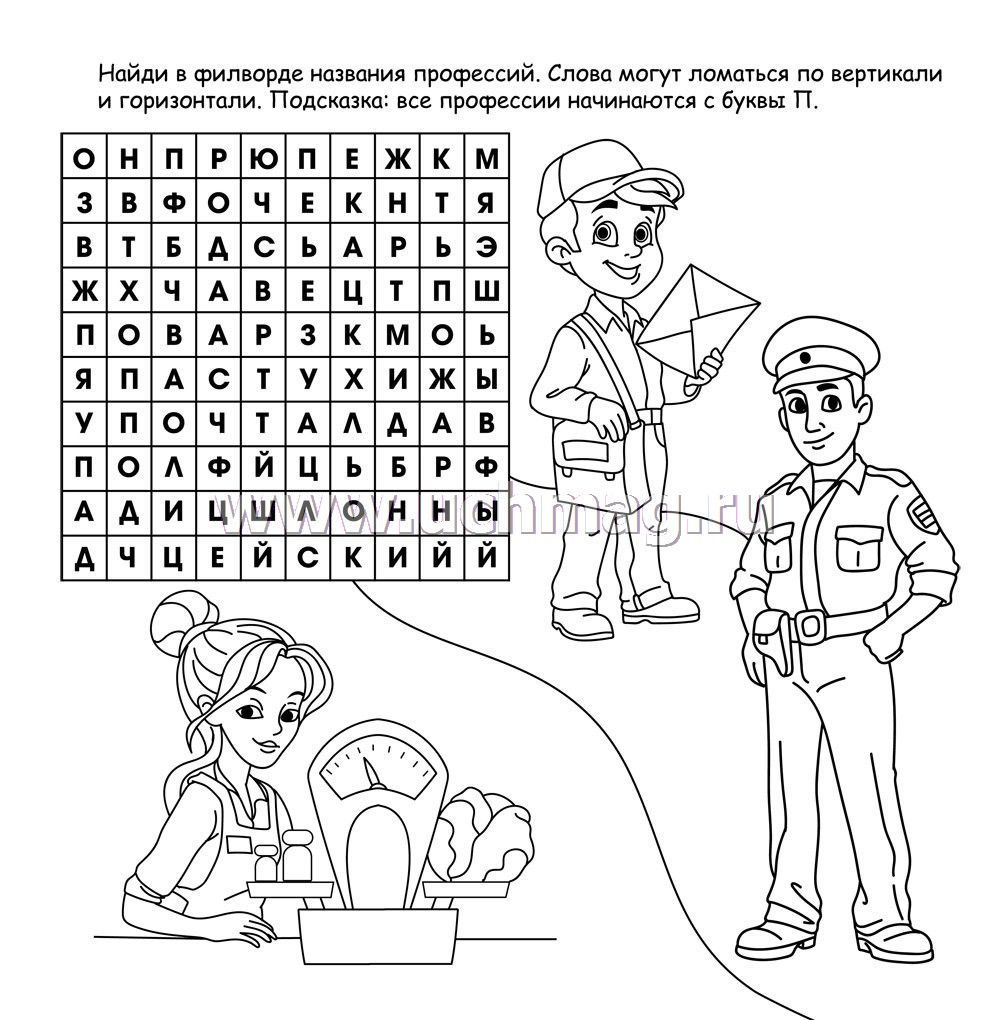 Найди в филворде названия профессий. Слова могут ломаться по вертикали и горизонтали. Подсказка: все профессии начинаются с буквы П.

| О | Н | П | Р | Ю | П | Е | Ж | К | М |
|---|---|---|---|---|---|---|---|---|---|
| З | В | Ф | О | Ч | Е | К | Н | Т | Я |
| В | Т | Б | Д | С | Ь | А | Р | Ь | Э |
| Ж | Х | Ч | А | В | Е | Ц | Т | П | Ш |
| П | О | В | А | Р | З | К | М | О | Ь |
| Я | П | А | С | Т | У | Х | И | Ж | Ы |
| У | П | О | Ч | Т | А | Л | Д | А | В |
| П | О | Л | Ф | Й | Ц | Ь | Б | Р | Ф |
| А | Д | И | Ц | Ш | Л | О | Н | Н | Ы |
| Д | Ч | Ц | Е | Й | С | К | И | Й | Й |

www.uchmag.ru